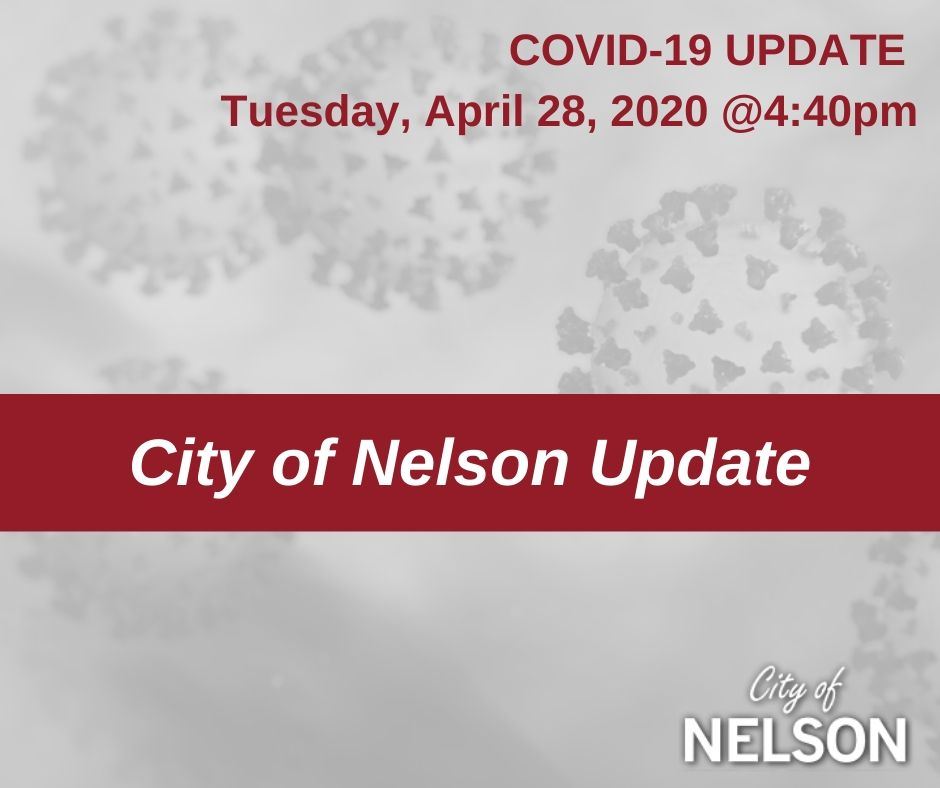 COVID-19 UPDATE
Tuesday, April 28, 2020 @4:40pm

City of Nelson Update

City of
NELSON